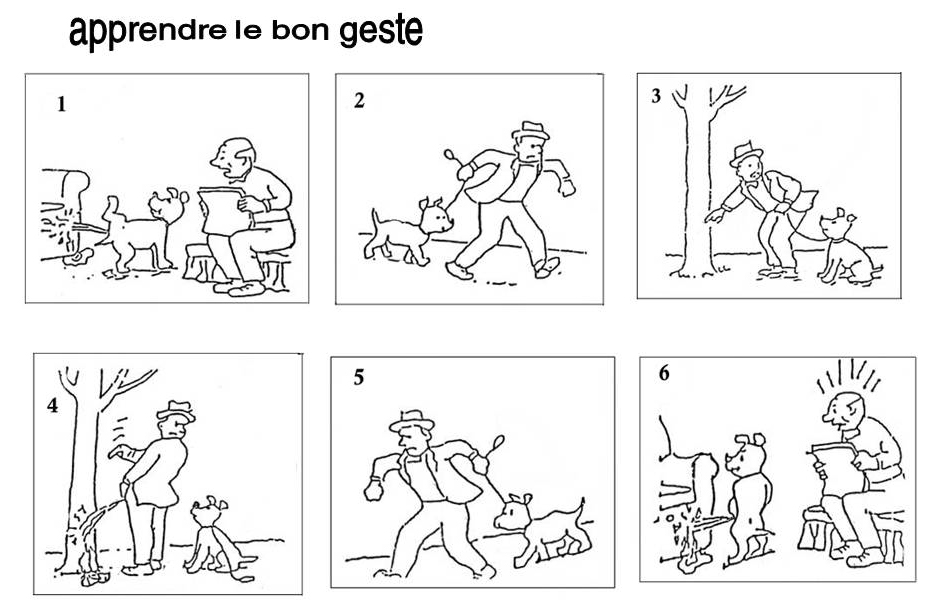 apprendre le bon geste

1

2

3

4

5

6